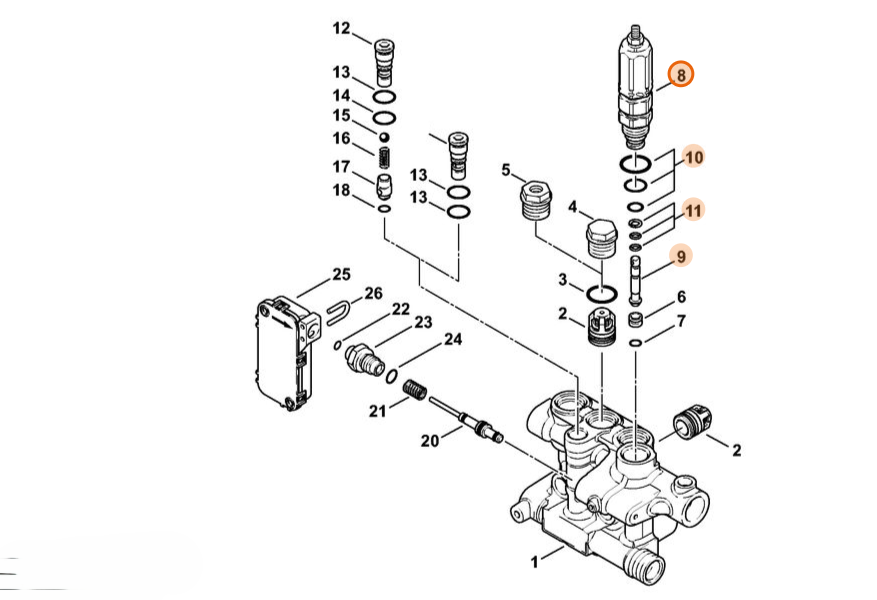 12
13
14
15
16
17
18
13
13
5
4
3
2
8
10
11
9
6
7
25
26
22
23
24
21
20
2
1